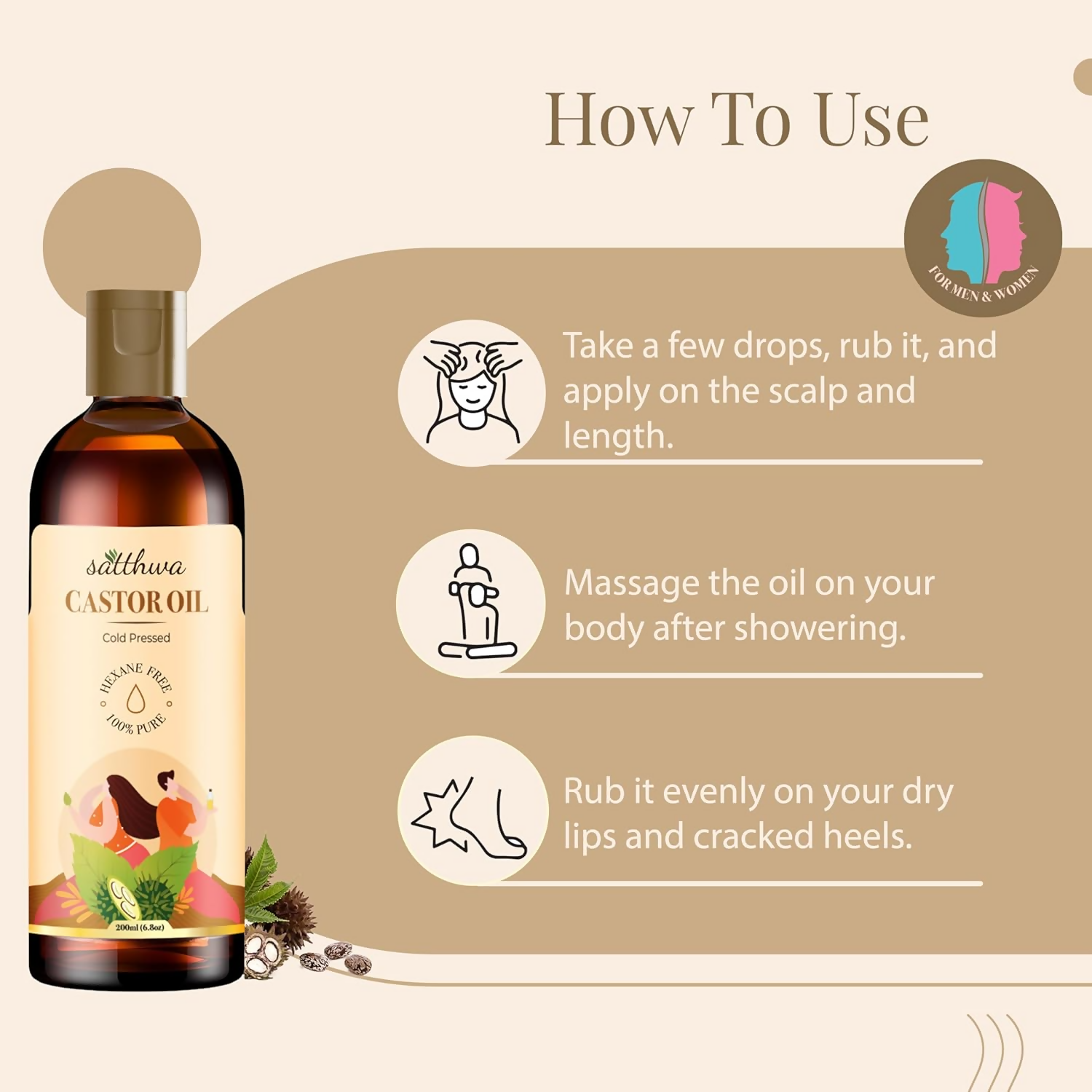 How To Use

FOR MEN & WOMEN

Take a few drops, rub it, and apply on the scalp and length.

Massage the oil on your body after showering.

Rub it evenly on your dry lips and cracked heels.

satthwa
CASTOR OIL
Cold Pressed
HEXANE FREE
100% PURE
200ml (6.8oz)