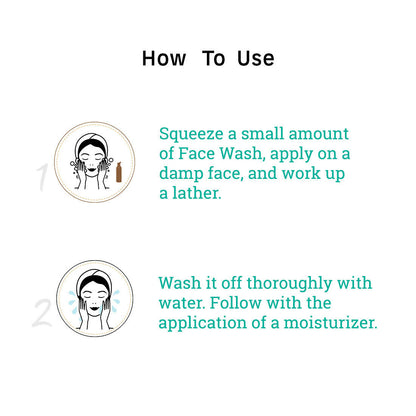 How To Use

1

Squeeze a small amount of Face Wash, apply on a damp face, and work up a lather.

2

Wash it off thoroughly with water. Follow with the application of a moisturizer.