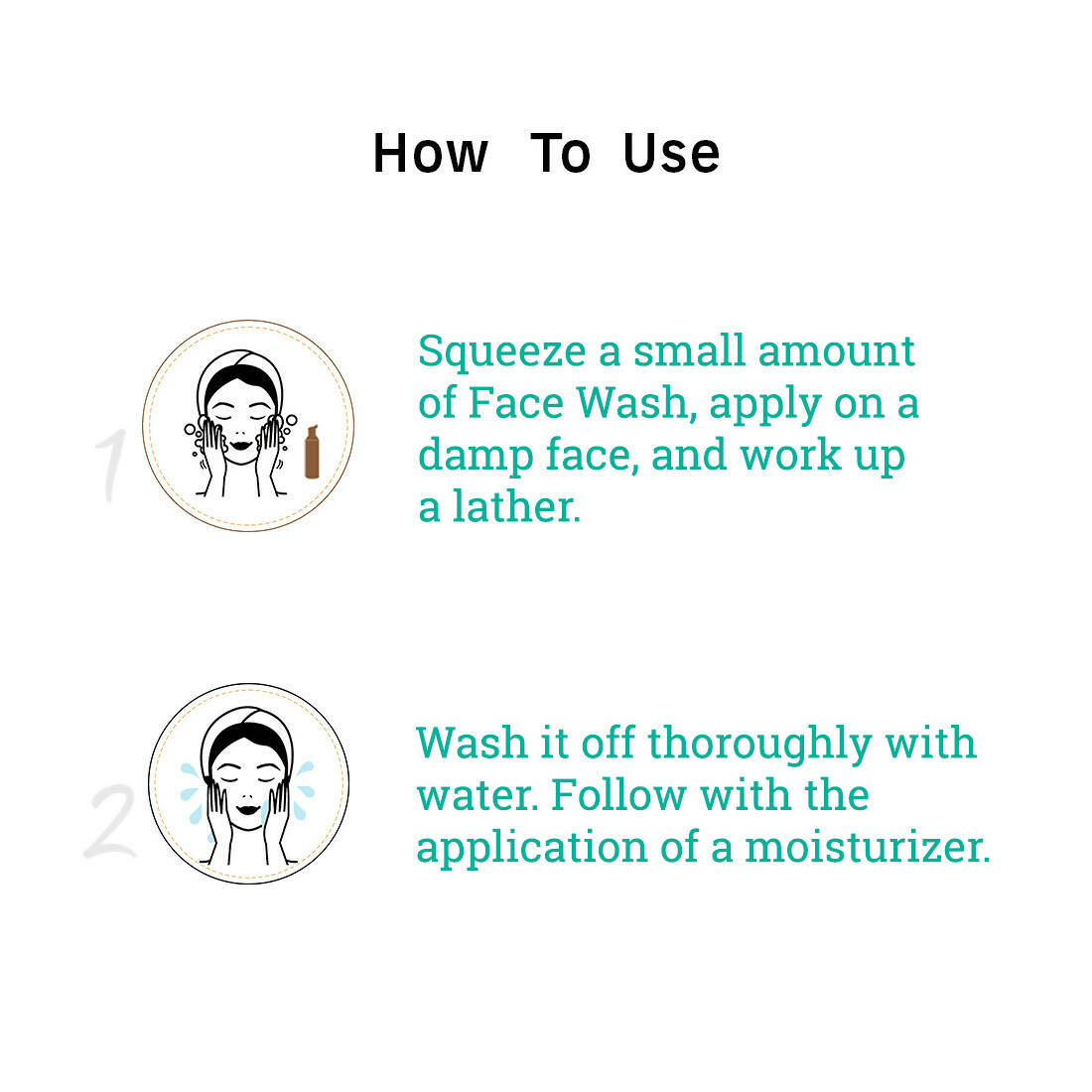 How To Use

1

Squeeze a small amount of Face Wash, apply on a damp face, and work up a lather.

2

Wash it off thoroughly with water. Follow with the application of a moisturizer.