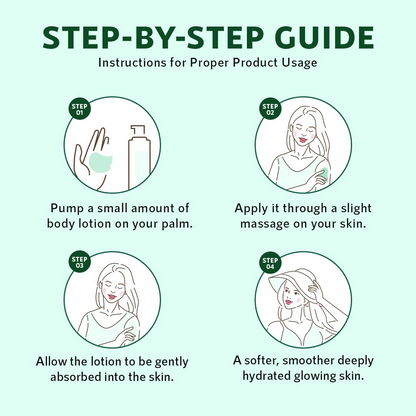 STEP-BY-STEP GUIDE
Instructions for Proper Product Usage

STEP 01
Pump a small amount of body lotion on your palm.

STEP 02
Apply it through a slight massage on your skin.

STEP 03
Allow the lotion to be gently absorbed into the skin.

STEP 04
A softer, smoother deeply hydrated glowing skin.