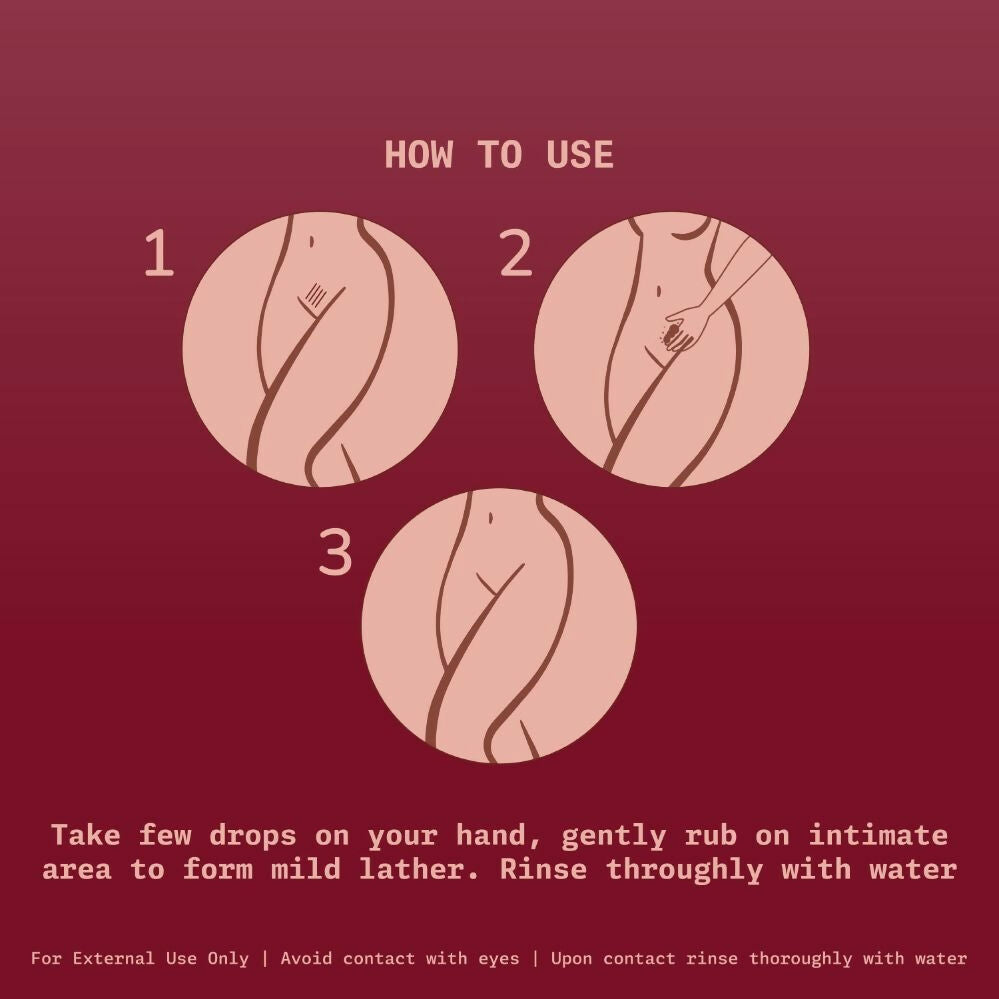 HOW TO USE

1

2

3

Take few drops on your hand, gently rub on intimate area to form mild lather. Rinse throughly with water

For External Use Only | Avoid contact with eyes | Upon contact rinse thoroughly with water