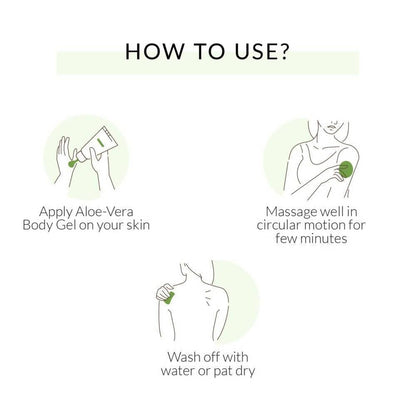 HOW TO USE?

Apply Aloe-Vera Body Gel on your skin

Massage well in circular motion for few minutes

Wash off with water or pat dry