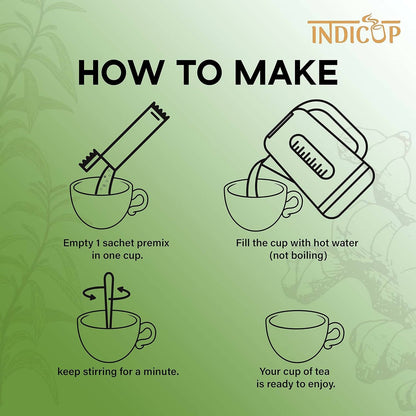 INDICUP

HOW TO MAKE

Empty 1 sachet premix in one cup.

Fill the cup with hot water (not boiling)

keep stirring for a minute.

Your cup of tea is ready to enjoy.