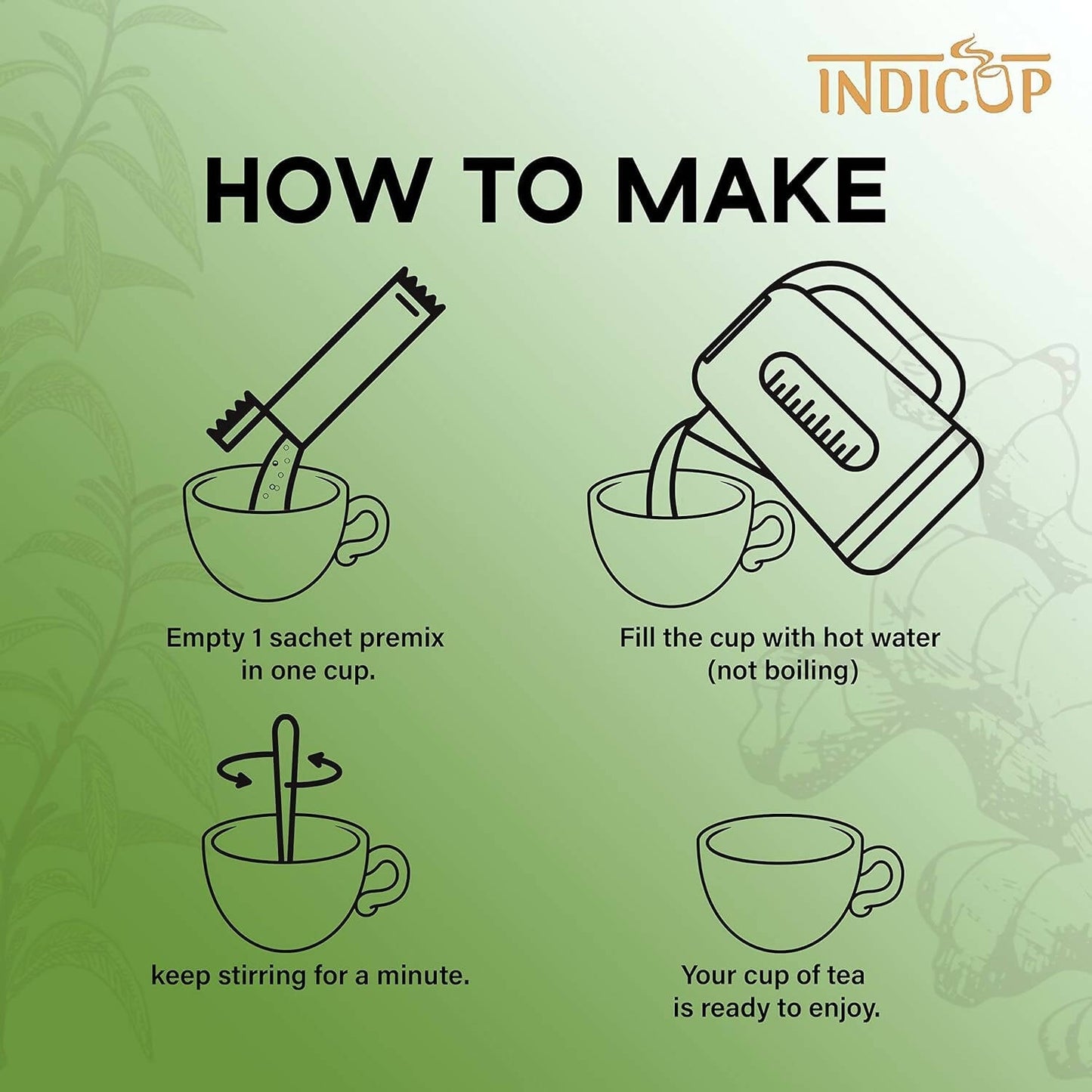 INDICUP

HOW TO MAKE

Empty 1 sachet premix in one cup.

Fill the cup with hot water (not boiling)

keep stirring for a minute.

Your cup of tea is ready to enjoy.