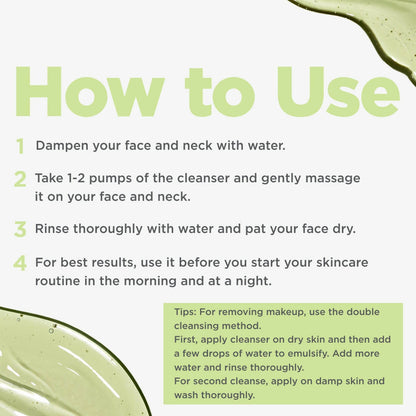 How to Use

1 Dampen your face and neck with water.

2 Take 1-2 pumps of the cleanser and gently massage it on your face and neck.

3 Rinse thoroughly with water and pat your face dry.

4 For best results, use it before you start your skincare routine in the morning and at a night.

Tips: For removing makeup, use the double cleansing method.
First, apply cleanser on dry skin and then add a few drops of water to emulsify. Add more water and rinse thoroughly.
For second cleanse, apply on damp skin and wash thoroughly.