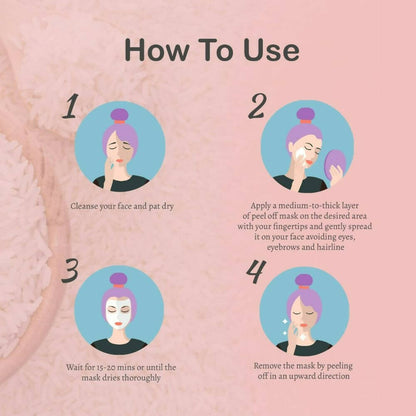 How To Use

1

Cleanse your face and pat dry

2

Apply a medium-to-thick layer of peel off mask on the desired area with your fingertips and gently spread it on your face avoiding eyes, eyebrows and hairline

3

Wait for 15-20 mins or until the mask dries thoroughly

4

Remove the mask by peeling off in an upward direction