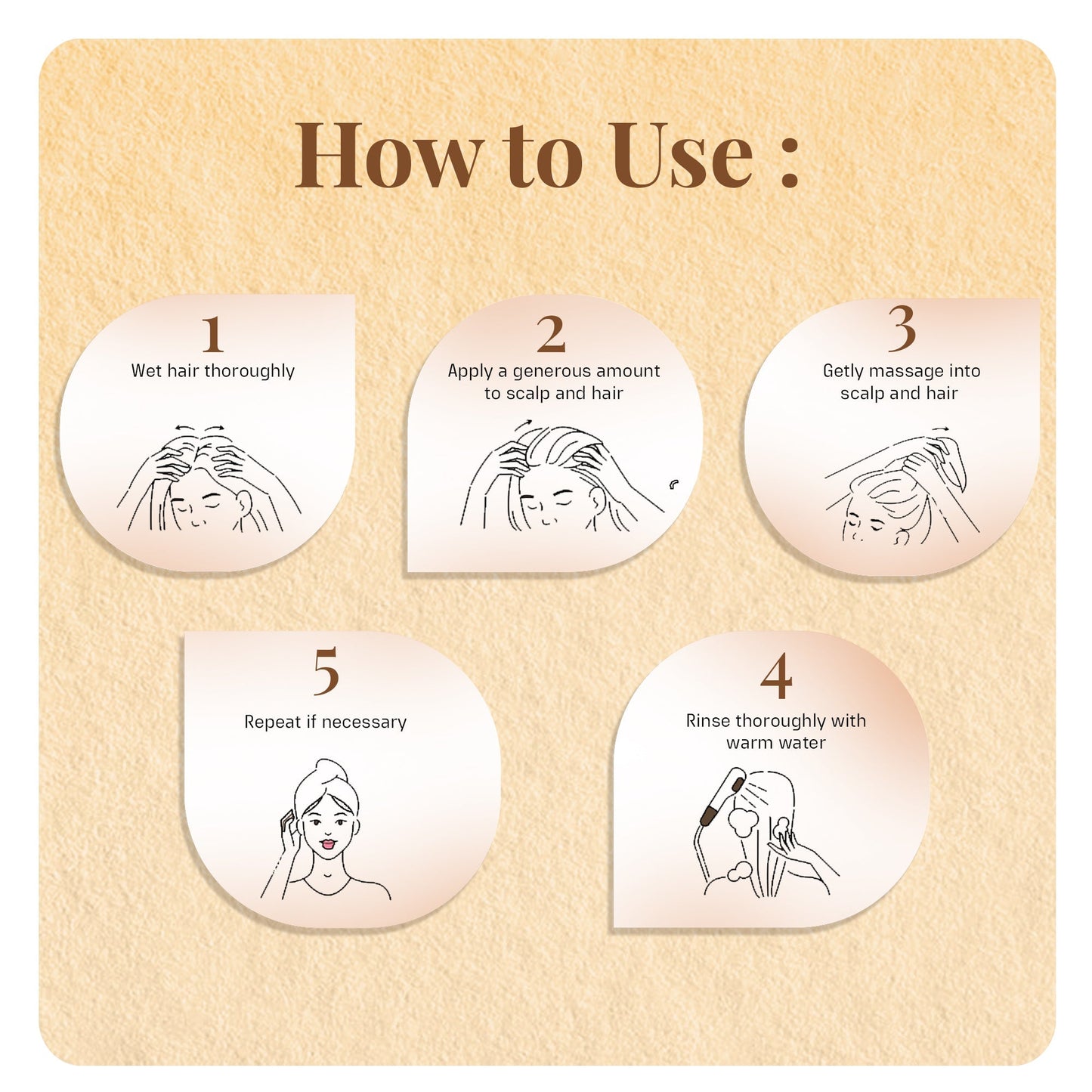 How to Use :

1
Wet hair thoroughly

2
Apply a generous amount to scalp and hair

3
Getly massage into scalp and hair

5
Repeat if necessary

4
Rinse thoroughly with warm water