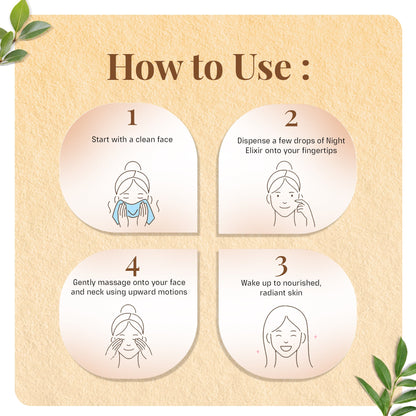 How to Use :

1
Start with a clean face

2
Dispense a few drops of Night Elixir onto your fingertips

4
Gently massage onto your face and neck using upward motions

3
Wake up to nourished, radiant skin