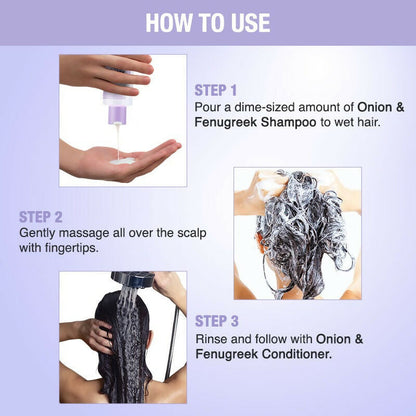 HOW TO USE

STEP 1
Pour a dime-sized amount of Onion & Fenugreek Shampoo to wet hair.

STEP 2
Gently massage all over the scalp with fingertips.

STEP 3
Rinse and follow with Onion & Fenugreek Conditioner.