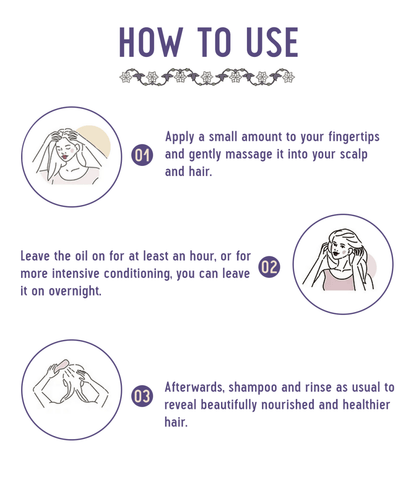 HOW TO USE

01 Apply a small amount to your fingertips and gently massage it into your scalp and hair.

Leave the oil on for at least an hour, or for more intensive conditioning, you can leave it on overnight. 02

03 Afterwards, shampoo and rinse as usual to reveal beautifully nourished and healthier hair.