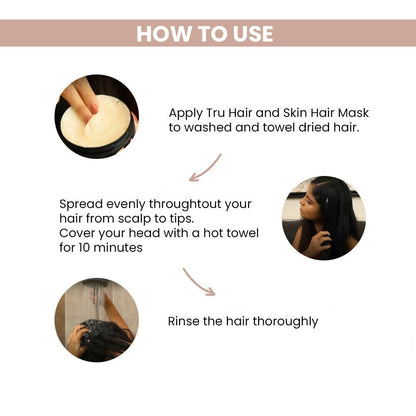 HOW TO USE

Apply Tru Hair and Skin Hair Mask to washed and towel dried hair.

Spread evenly throughtout your hair from scalp to tips.
Cover your head with a hot towel for 10 minutes

Rinse the hair thoroughly