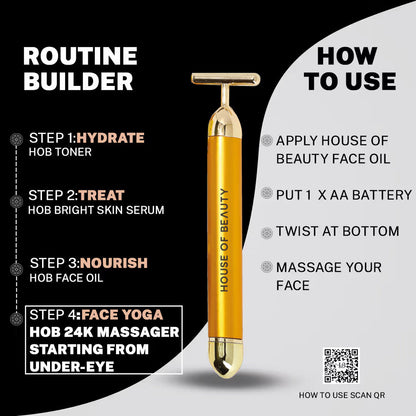 ROUTINE BUILDER

STEP 1:HYDRATE
HOB TONER

STEP 2:TREAT
HOB BRIGHT SKIN SERUM

STEP 3:NOURISH
HOB FACE OIL

STEP 4:FACE YOGA
HOB 24K MASSAGER STARTING FROM UNDER-EYE

HOUSE OF BEAUTY

HOW TO USE

APPLY HOUSE OF BEAUTY FACE OIL

PUT 1 X AA BATTERY

TWIST AT BOTTOM

MASSAGE YOUR FACE

HOW TO USE SCAN QR