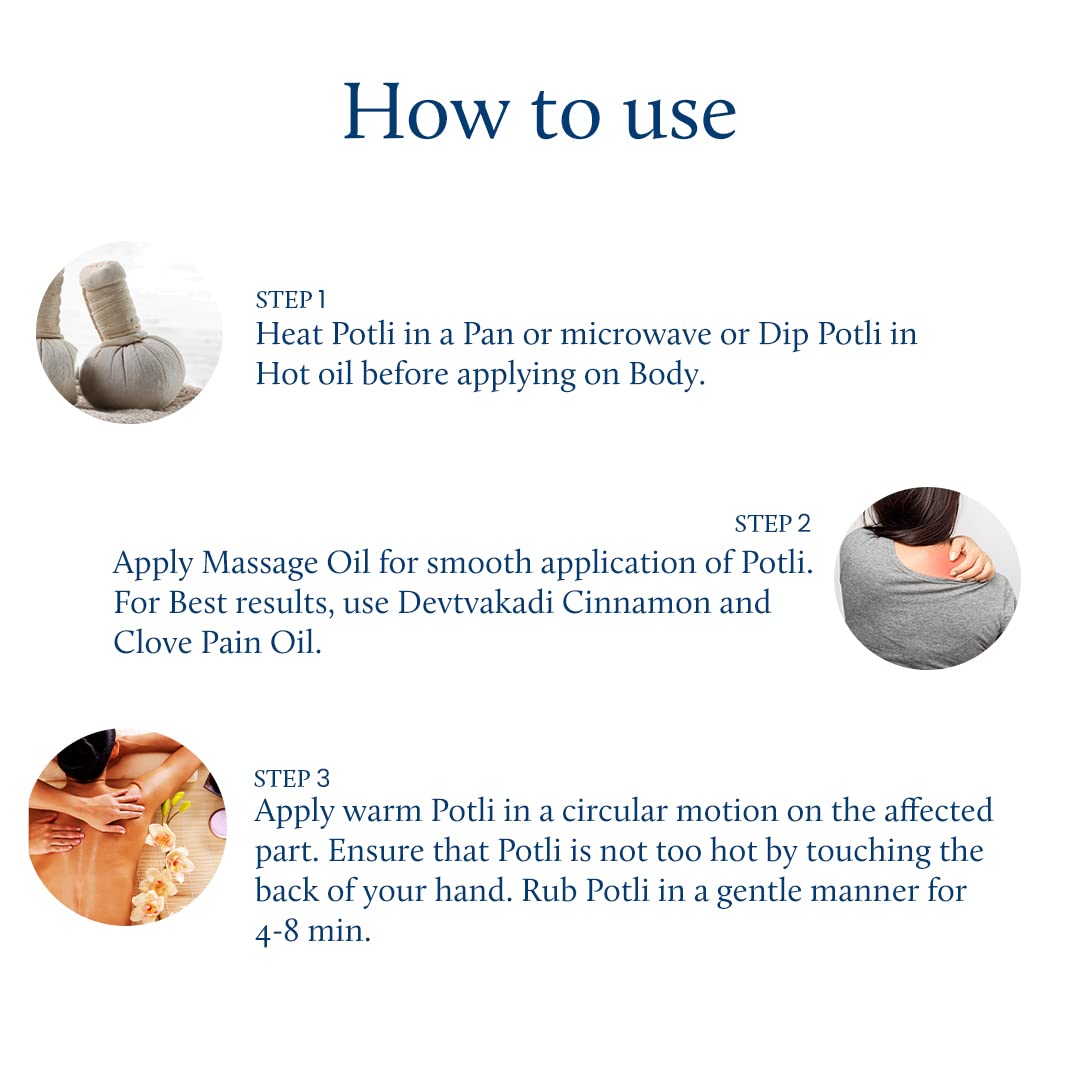 How to use

STEP 1
Heat Potli in a Pan or microwave or Dip Potli in Hot oil before applying on Body.

STEP 2
Apply Massage Oil for smooth application of Potli. For Best results, use Devtvakadi Cinnamon and Clove Pain Oil.

STEP 3
Apply warm Potli in a circular motion on the affected part. Ensure that Potli is not too hot by touching the back of your hand. Rub Potli in a gentle manner for 4-8 min.