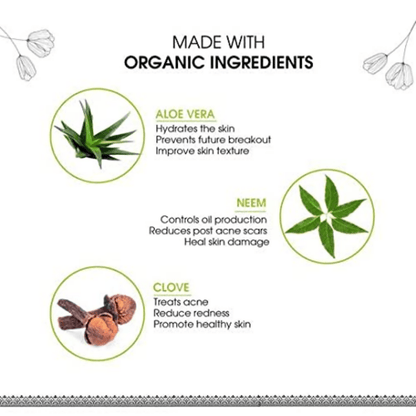 MADE WITH
ORGANIC INGREDIENTS

ALOE VERA
Hydrates the skin
Prevents future breakout
Improve skin texture

NEEM
Controls oil production
Reduces post acne scars
Heal skin damage

CLOVE
Treats acne
Reduce redness
Promote healthy skin