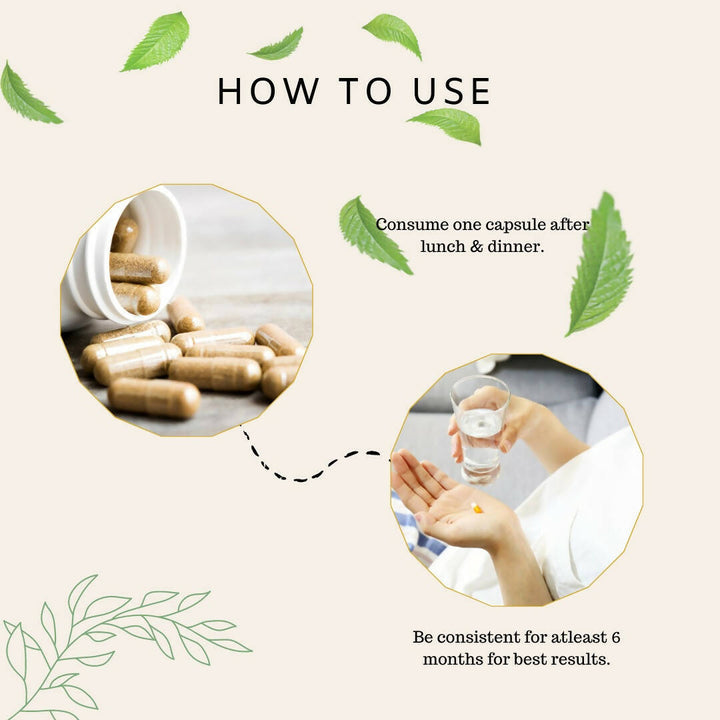 HOW TO USE

Consume one capsule after lunch & dinner.

Be consistent for atleast 6 months for best results.