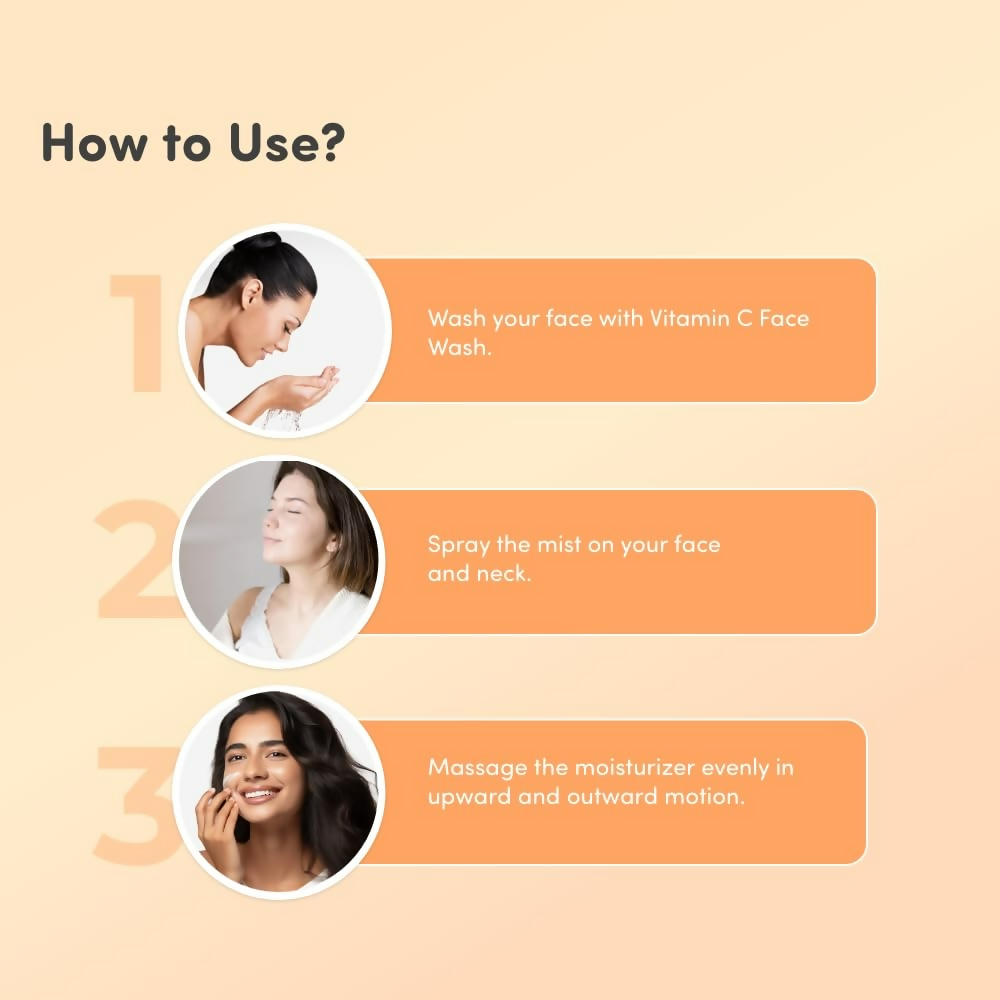 How to Use?

1

Wash your face with Vitamin C Face Wash.

2

Spray the mist on your face and neck.

3

Massage the moisturizer evenly in upward and outward motion.