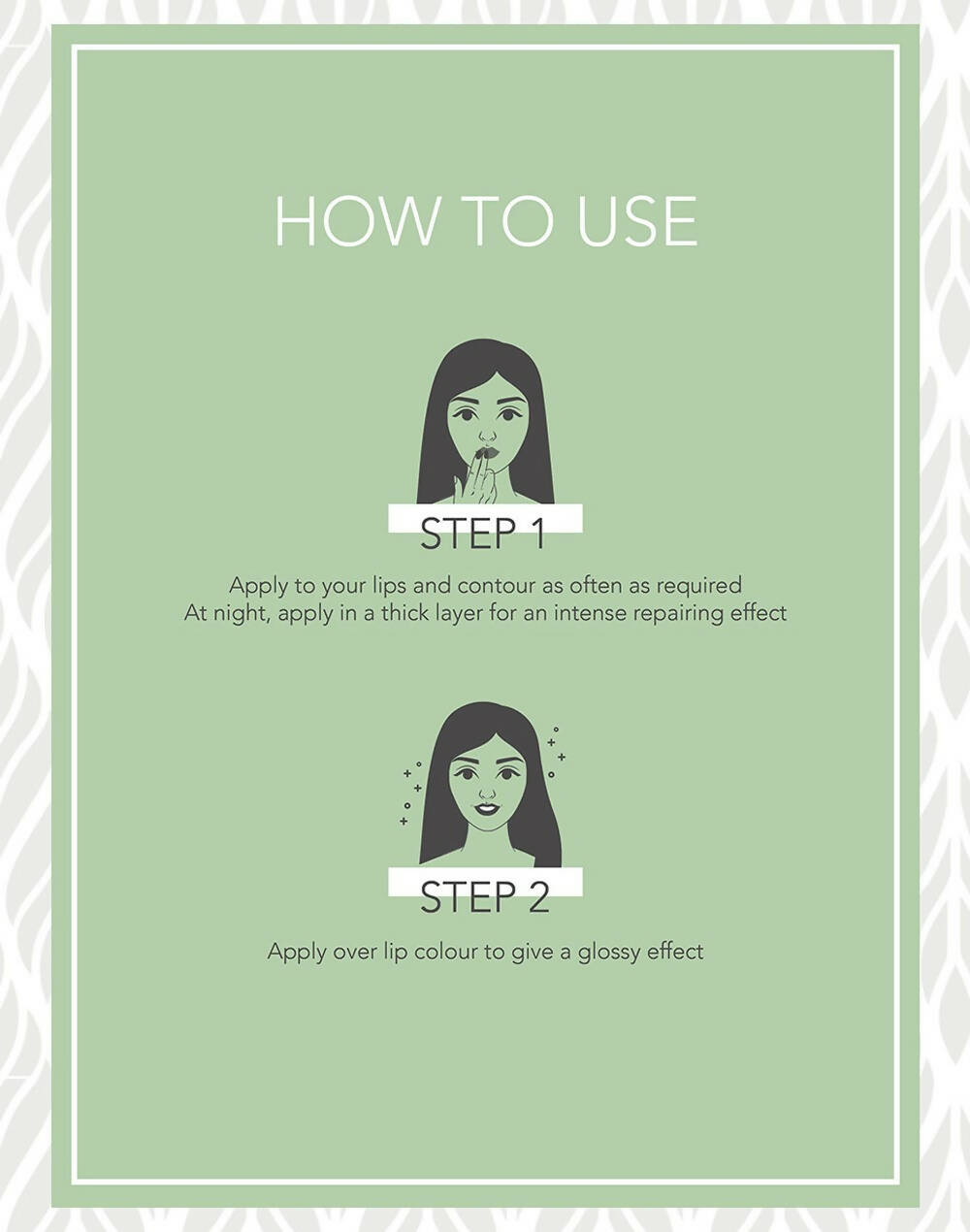 HOW TO USE

STEP 1

Apply to your lips and contour as often as required
At night, apply in a thick layer for an intense repairing effect

STEP 2

Apply over lip colour to give a glossy effect