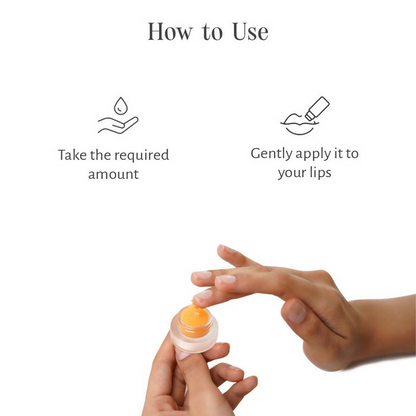 How to Use

Take the required amount

Gently apply it to your lips