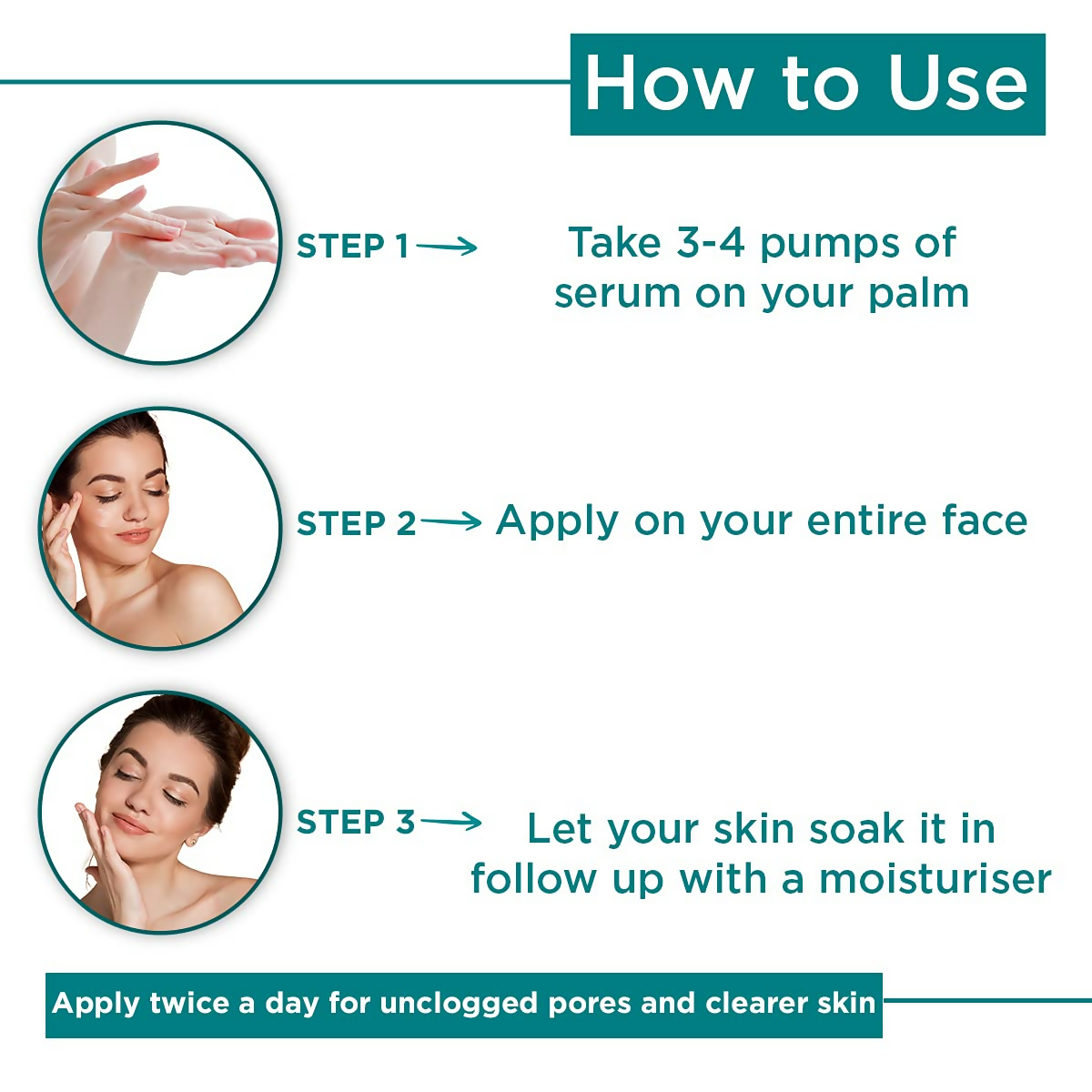 How to Use

STEP 1 → Take 3-4 pumps of serum on your palm

STEP 2 → Apply on your entire face

STEP 3 → Let your skin soak it in follow up with a moisturiser

Apply twice a day for unclogged pores and clearer skin