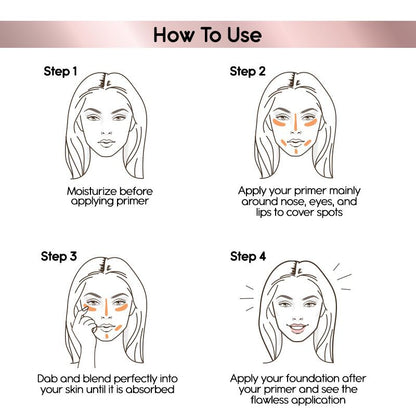 How To Use

Step 1

Moisturize before applying primer

Step 2

Apply your primer mainly around nose, eyes, and lips to cover spots

Step 3

Dab and blend perfectly into your skin until it is absorbed

Step 4

Apply your foundation after your primer and see the flawless application