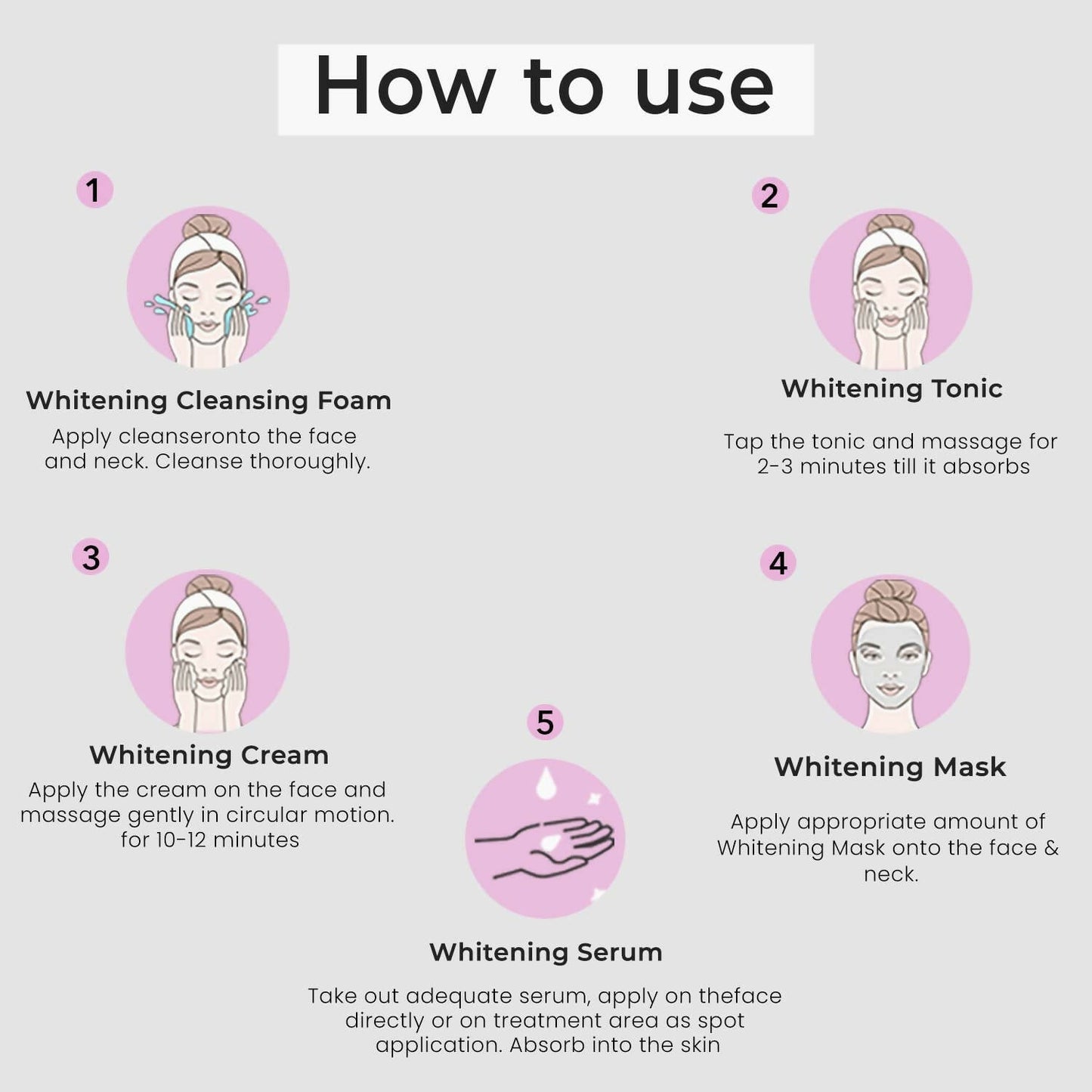 How to use

1

Whitening Cleansing Foam

Apply cleanseronto the face and neck. Cleanse thoroughly.

2

Whitening Tonic

Tap the tonic and massage for 2-3 minutes till it absorbs

3

Whitening Cream

Apply the cream on the face and massage gently in circular motion. for 10-12 minutes

4

Whitening Mask

Apply appropriate amount of Whitening Mask onto the face & neck.

5

Whitening Serum

Take out adequate serum, apply on theface directly or on treatment area as spot application. Absorb into the skin