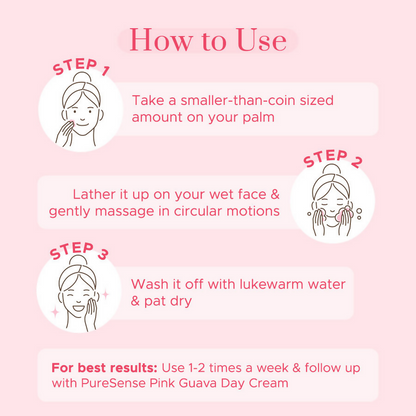 How to Use

STEP 1

Take a smaller-than-coin sized amount on your palm

STEP 2

Lather it up on your wet face & gently massage in circular motions

STEP 3

Wash it off with lukewarm water & pat dry

For best results: Use 1-2 times a week & follow up with PureSense Pink Guava Day Cream