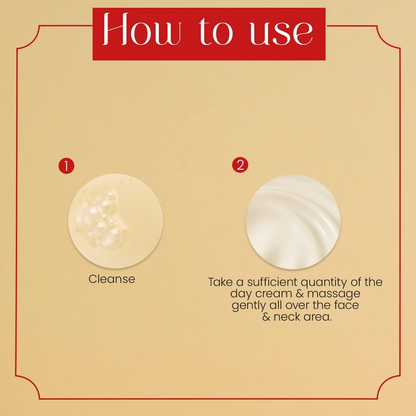 How to use

1

Cleanse

2

Take a sufficient quantity of the day cream & massage gently all over the face & neck area.