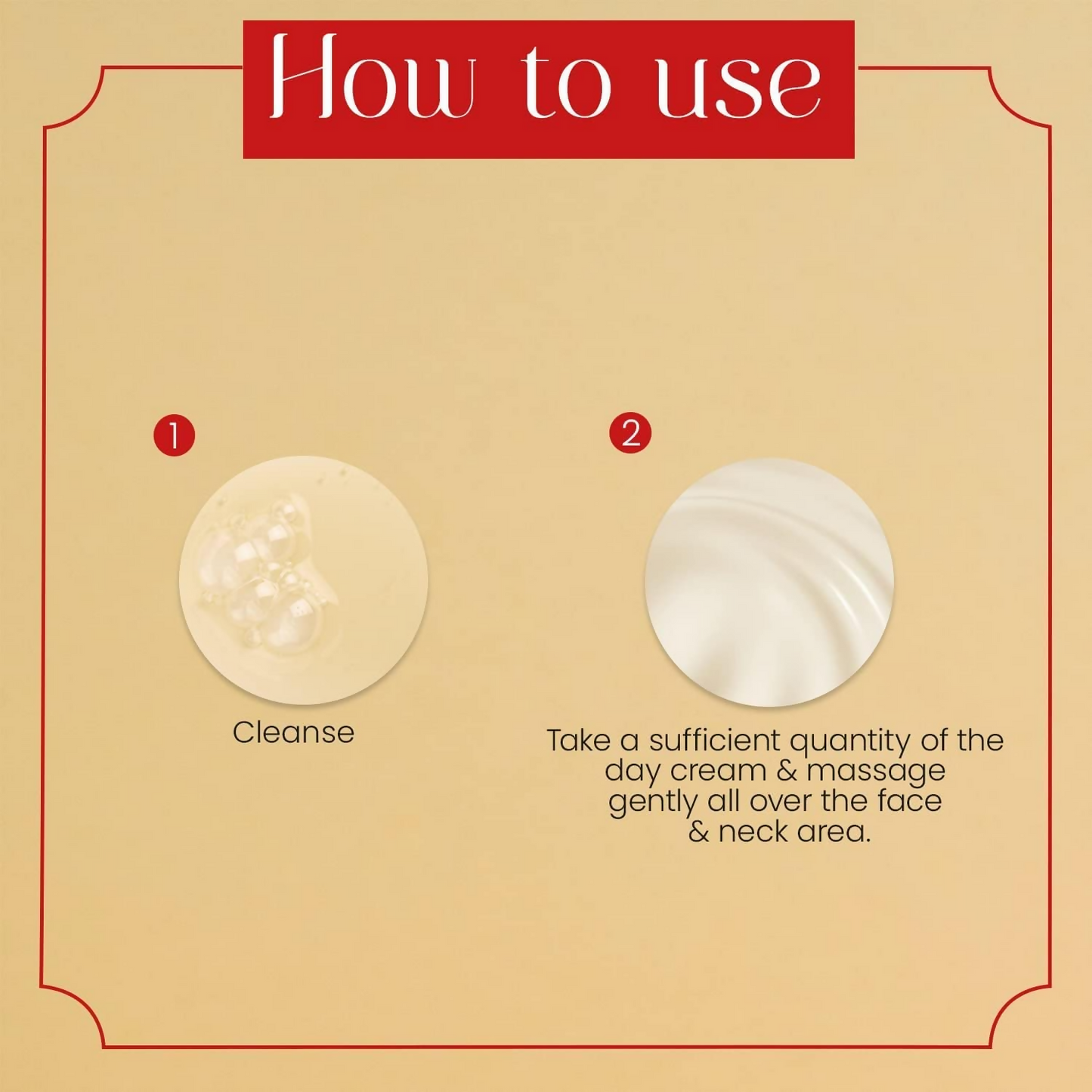 How to use

1

Cleanse

2

Take a sufficient quantity of the day cream & massage gently all over the face & neck area.