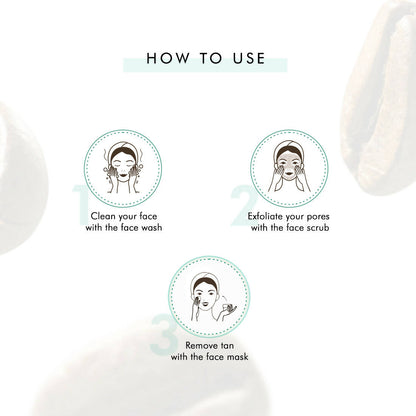 HOW TO USE

1
Clean your face with the face wash

2
Exfoliate your pores with the face scrub

3
Remove tan with the face mask