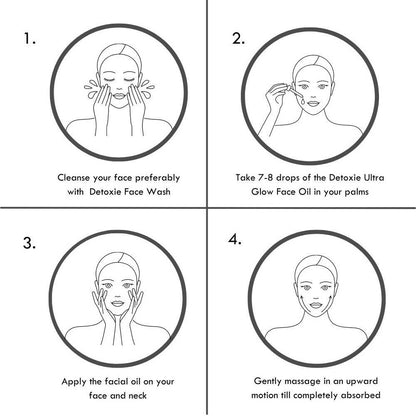 1.

Cleanse your face preferably with Detoxie Face Wash

2.

Take 7-8 drops of the Detoxie Ultra Glow Face Oil in your palms

3.

Apply the facial oil on your face and neck

4.

Gently massage in an upward motion till completely absorbed