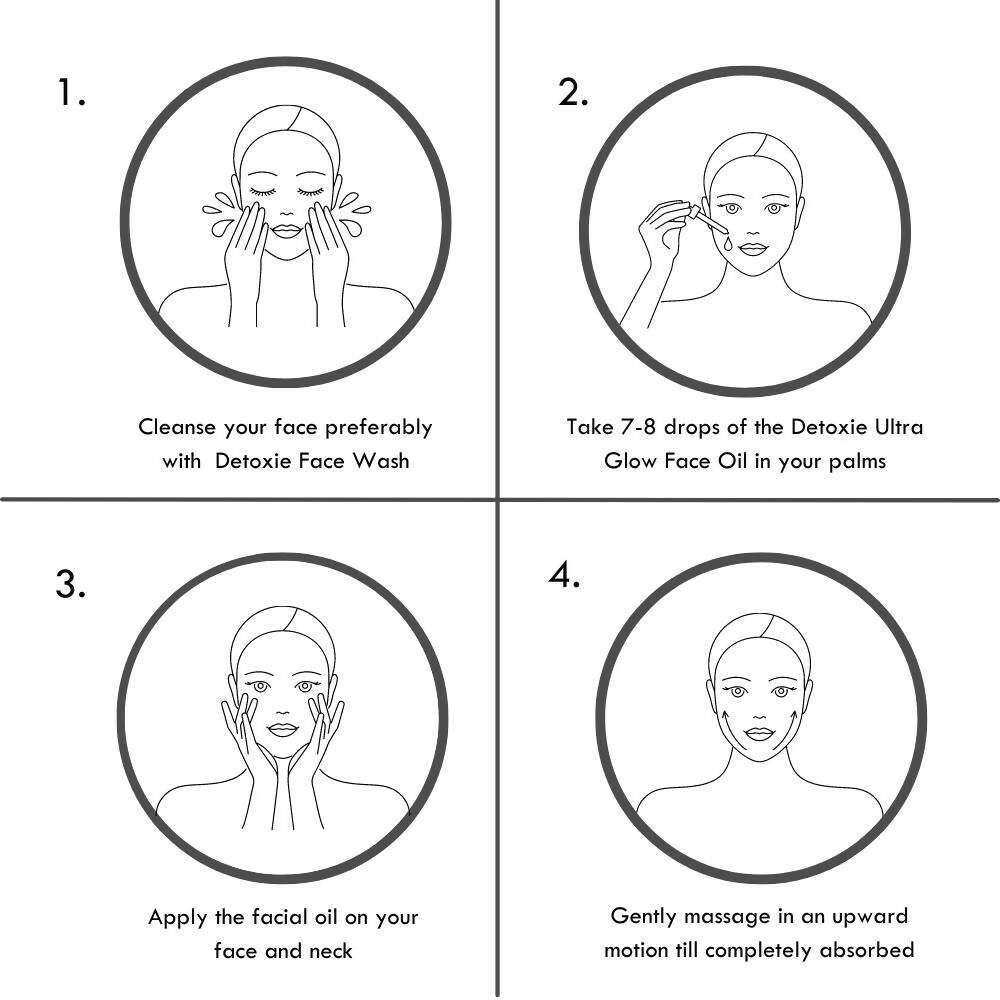 1.

Cleanse your face preferably with Detoxie Face Wash

2.

Take 7-8 drops of the Detoxie Ultra Glow Face Oil in your palms

3.

Apply the facial oil on your face and neck

4.

Gently massage in an upward motion till completely absorbed