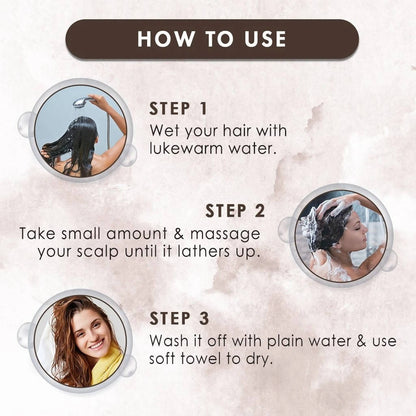 HOW TO USE

STEP 1
Wet your hair with lukewarm water.

STEP 2
Take small amount & massage your scalp until it lathers up.

STEP 3
Wash it off with plain water & use soft towel to dry.