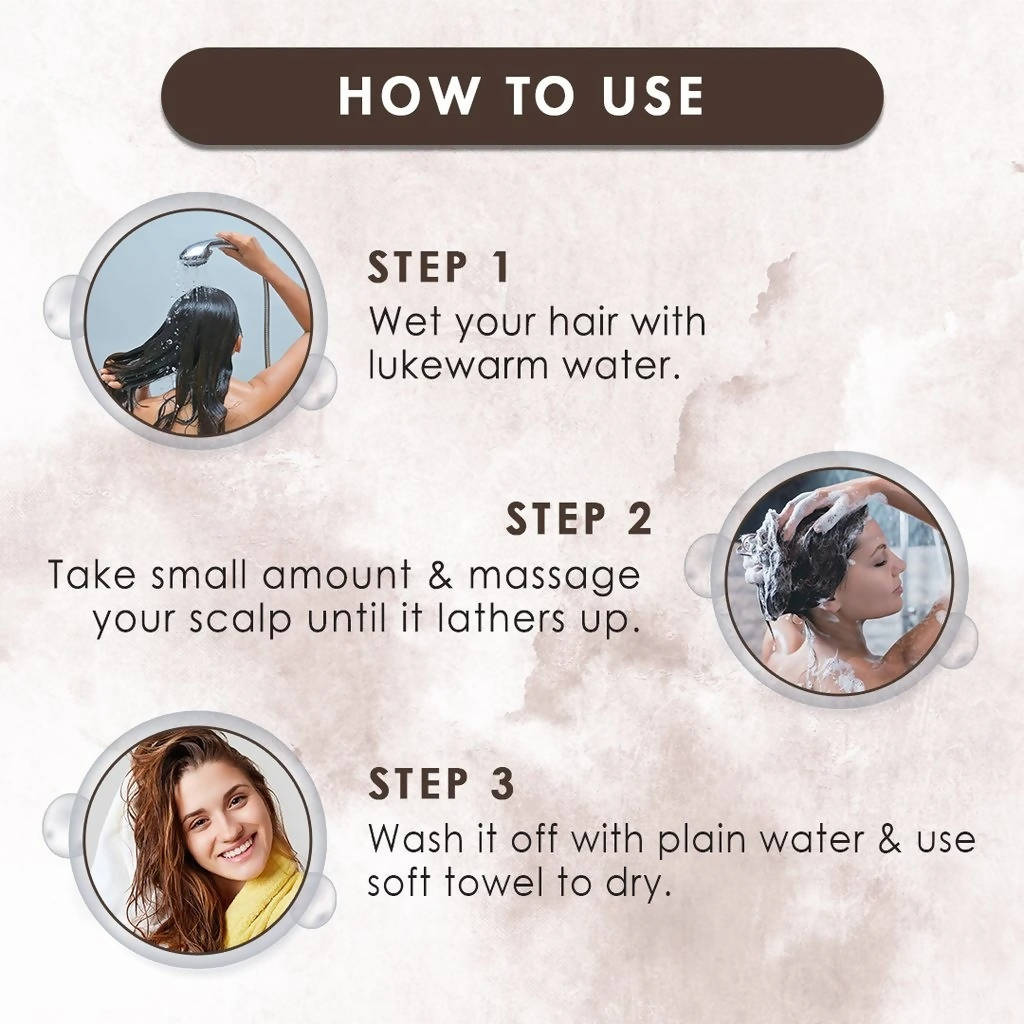 HOW TO USE

STEP 1
Wet your hair with lukewarm water.

STEP 2
Take small amount & massage your scalp until it lathers up.

STEP 3
Wash it off with plain water & use soft towel to dry.