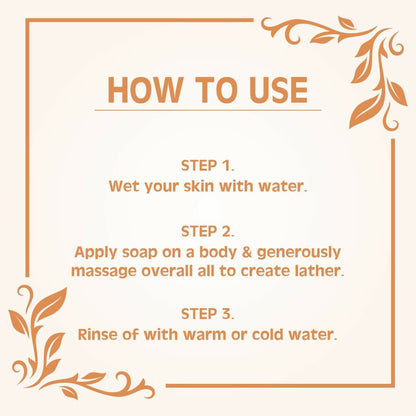 HOW TO USE

STEP 1.
Wet your skin with water.

STEP 2.
Apply soap on a body & generously massage overall all to create lather.

STEP 3.
Rinse of with warm or cold water.