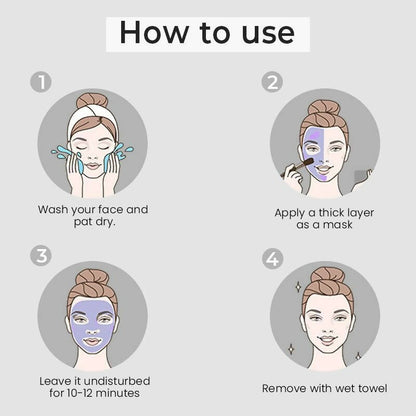 How to use

1

Wash your face and pat dry.

2

Apply a thick layer as a mask

3

Leave it undisturbed for 10-12 minutes

4

Remove with wet towel