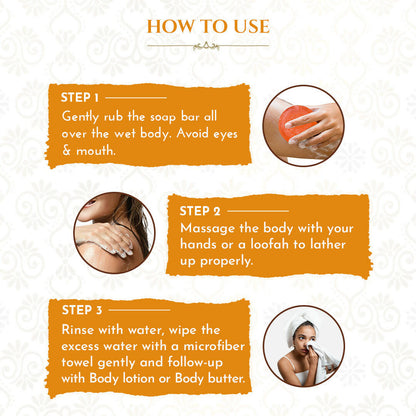 HOW TO USE

STEP 1

Gently rub the soap bar all over the wet body. Avoid eyes & mouth.

STEP 2

Massage the body with your hands or a loofah to lather up properly.

STEP 3

Rinse with water, wipe the excess water with a microfiber towel gently and follow-up with Body lotion or Body butter.