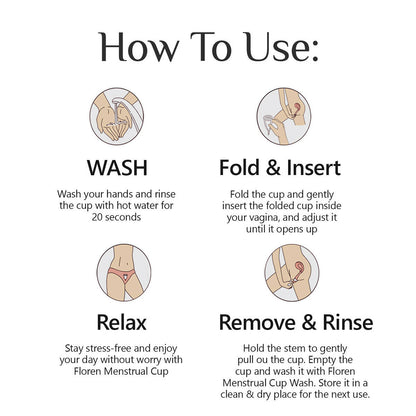 How To Use:

WASH

Wash your hands and rinse the cup with hot water for 20 seconds

Fold & Insert

Fold the cup and gently insert the folded cup inside your vagina, and adjust it until it opens up

Relax

Stay stress-free and enjoy your day without worry with Floren Menstrual Cup

Remove & Rinse

Hold the stem to gently pull ou the cup. Empty the cup and wash it with Floren Menstrual Cup Wash. Store it in a clean & dry place for the next use.