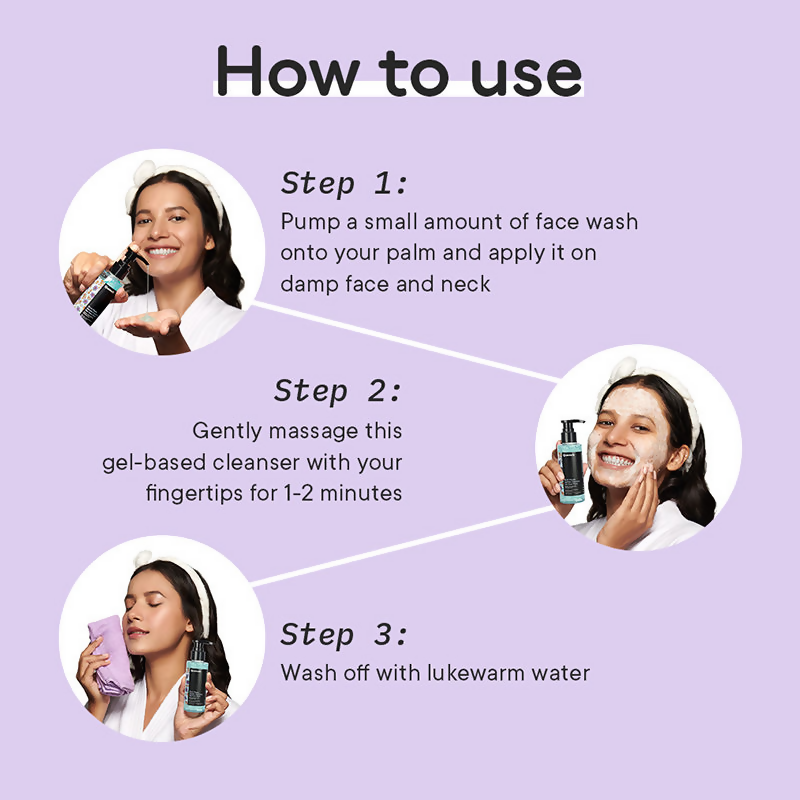 How to use

Step 1:
Pump a small amount of face wash onto your palm and apply it on damp face and neck

Step 2:
Gently massage this gel-based cleanser with your fingertips for 1-2 minutes

Step 3:
Wash off with lukewarm water