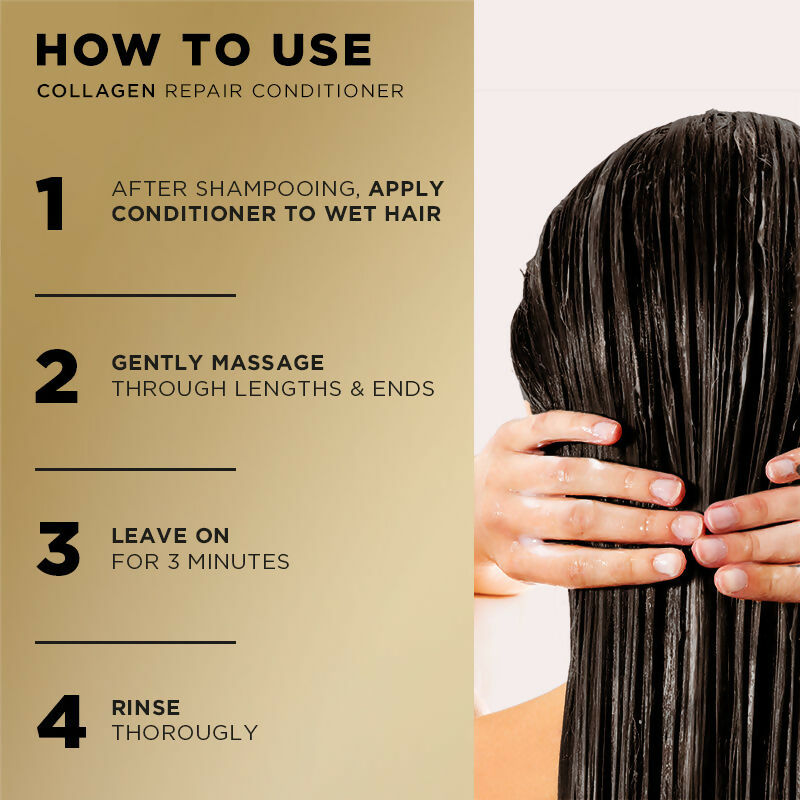 HOW TO USE
COLLAGEN REPAIR CONDITIONER

1 AFTER SHAMPOOING, APPLY CONDITIONER TO WET HAIR

2 GENTLY MASSAGE THROUGH LENGTHS & ENDS

3 LEAVE ON FOR 3 MINUTES

4 RINSE THOROUGLY