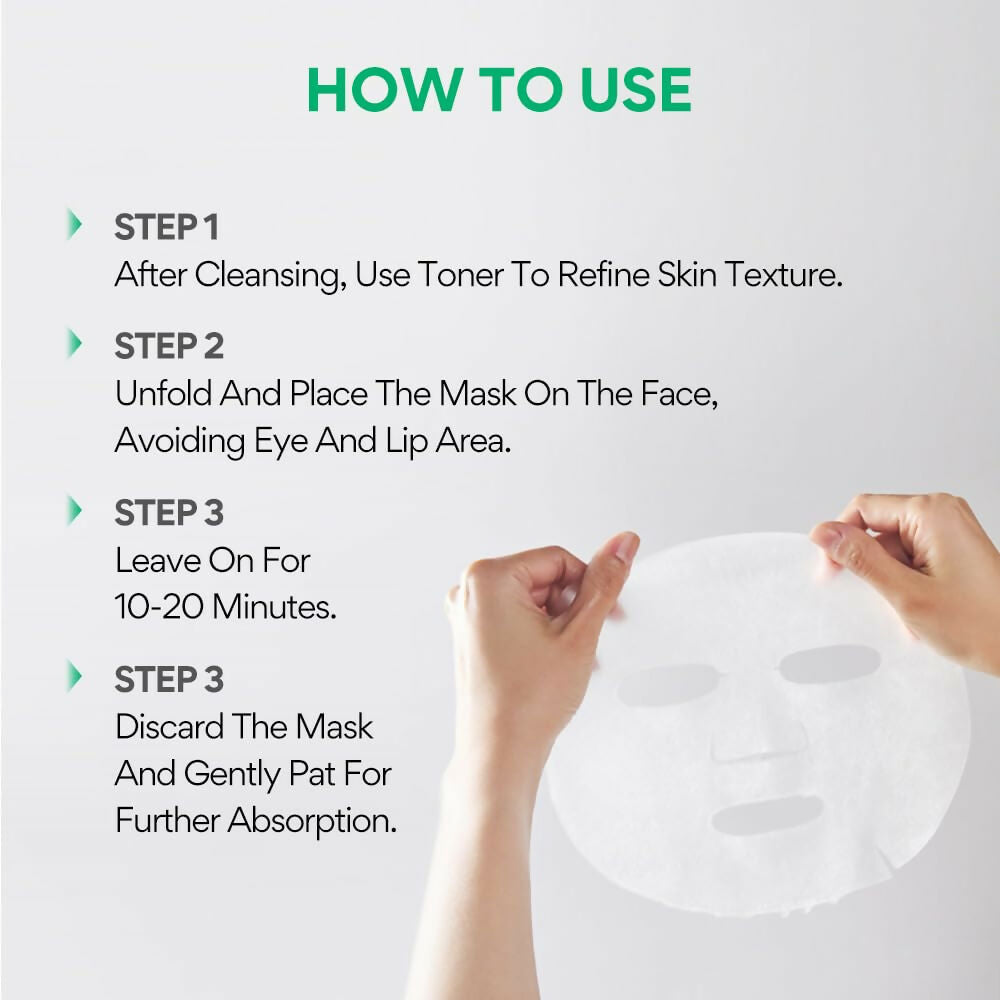 HOW TO USE

STEP 1
After Cleansing, Use Toner To Refine Skin Texture.

STEP 2
Unfold And Place The Mask On The Face, Avoiding Eye And Lip Area.

STEP 3
Leave On For 10-20 Minutes.

STEP 3
Discard The Mask And Gently Pat For Further Absorption.