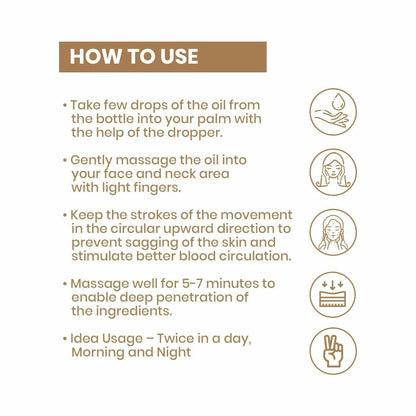 HOW TO USE

• Take few drops of the oil from the bottle into your palm with the help of the dropper.

• Gently massage the oil into your face and neck area with light fingers.

• Keep the strokes of the movement in the circular upward direction to prevent sagging of the skin and stimulate better blood circulation.

• Massage well for 5-7 minutes to enable deep penetration of the ingredients.

• Idea Usage – Twice in a day, Morning and Night