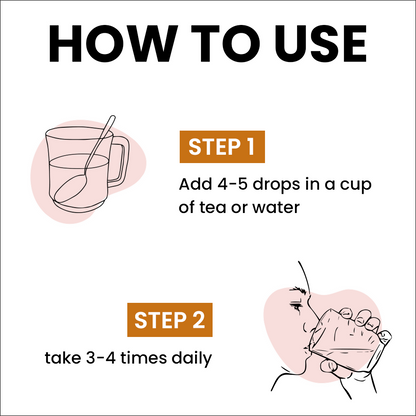 HOW TO USE

STEP 1

Add 4-5 drops in a cup of tea or water

STEP 2

take 3-4 times daily