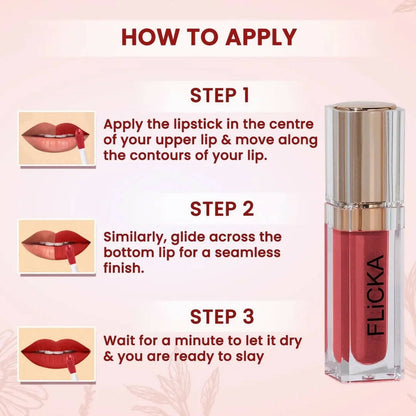 HOW TO APPLY

STEP 1

Apply the lipstick in the centre of your upper lip & move along the contours of your lip.

STEP 2

Similarly, glide across the bottom lip for a seamless finish.

STEP 3

Wait for a minute to let it dry & you are ready to slay

FLiCKA