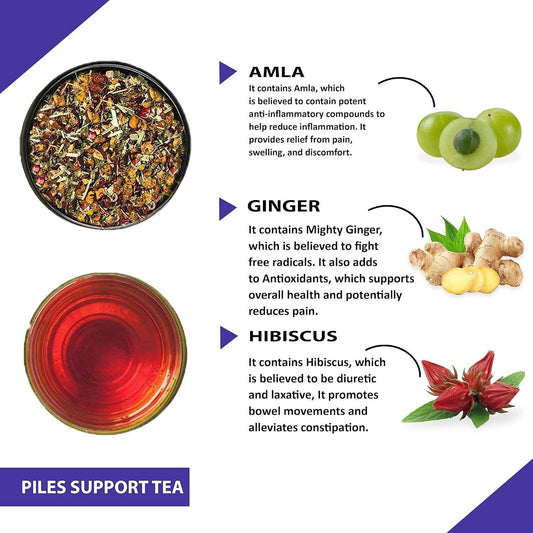 AMLA

It contains Amla, which is believed to contain potent anti-inflammatory compounds to help reduce inflammation. It provides relief from pain, swelling, and discomfort.

GINGER

It contains Mighty Ginger, which is believed to fight free radicals. It also adds to Antioxidants, which supports overall health and potentially reduces pain.

HIBISCUS

It contains Hibiscus, which is believed to be diuretic and laxative, It promotes bowel movements and alleviates constipation.

PILES SUPPORT TEA