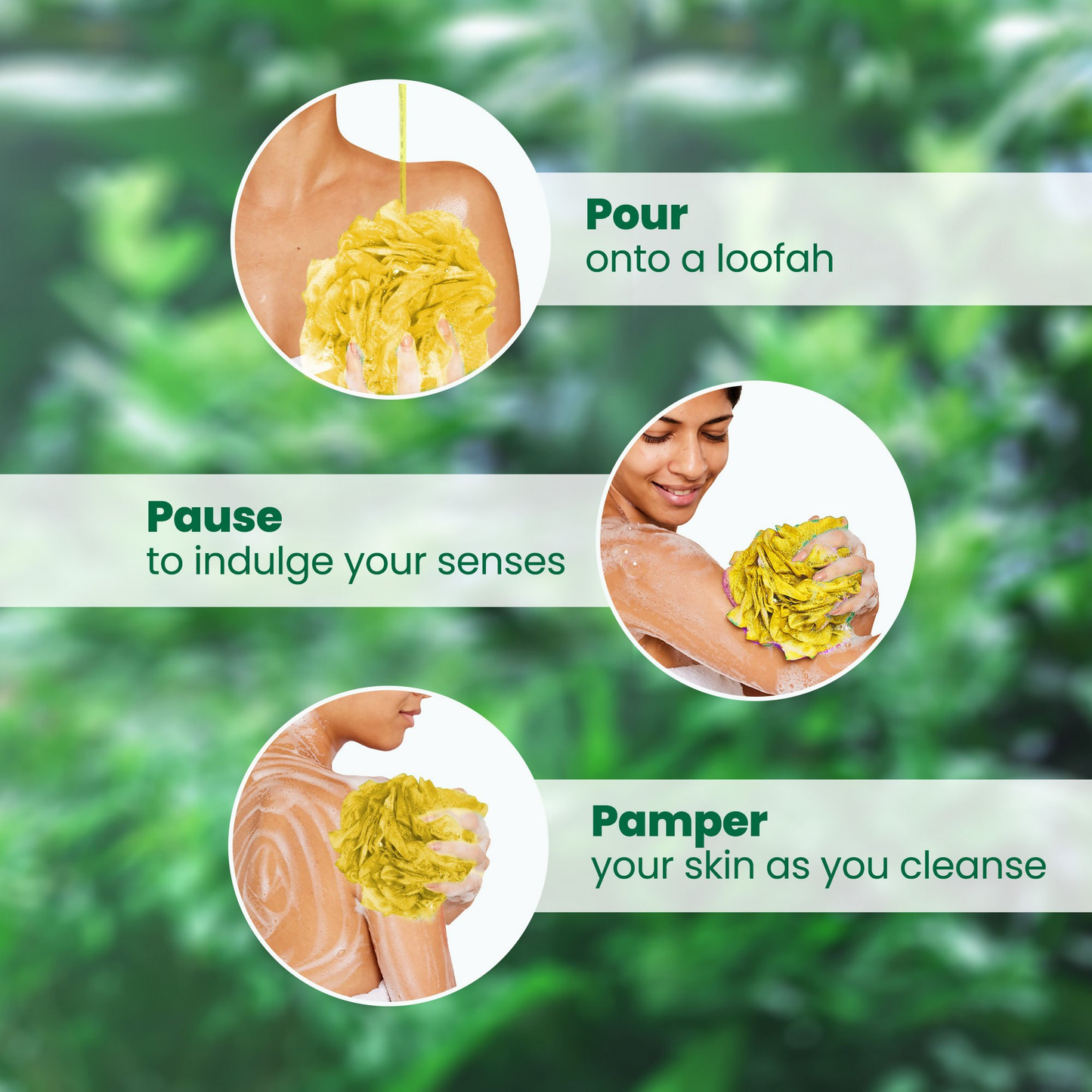 Pour
onto a loofah

Pause
to indulge your senses

Pamper
your skin as you cleanse