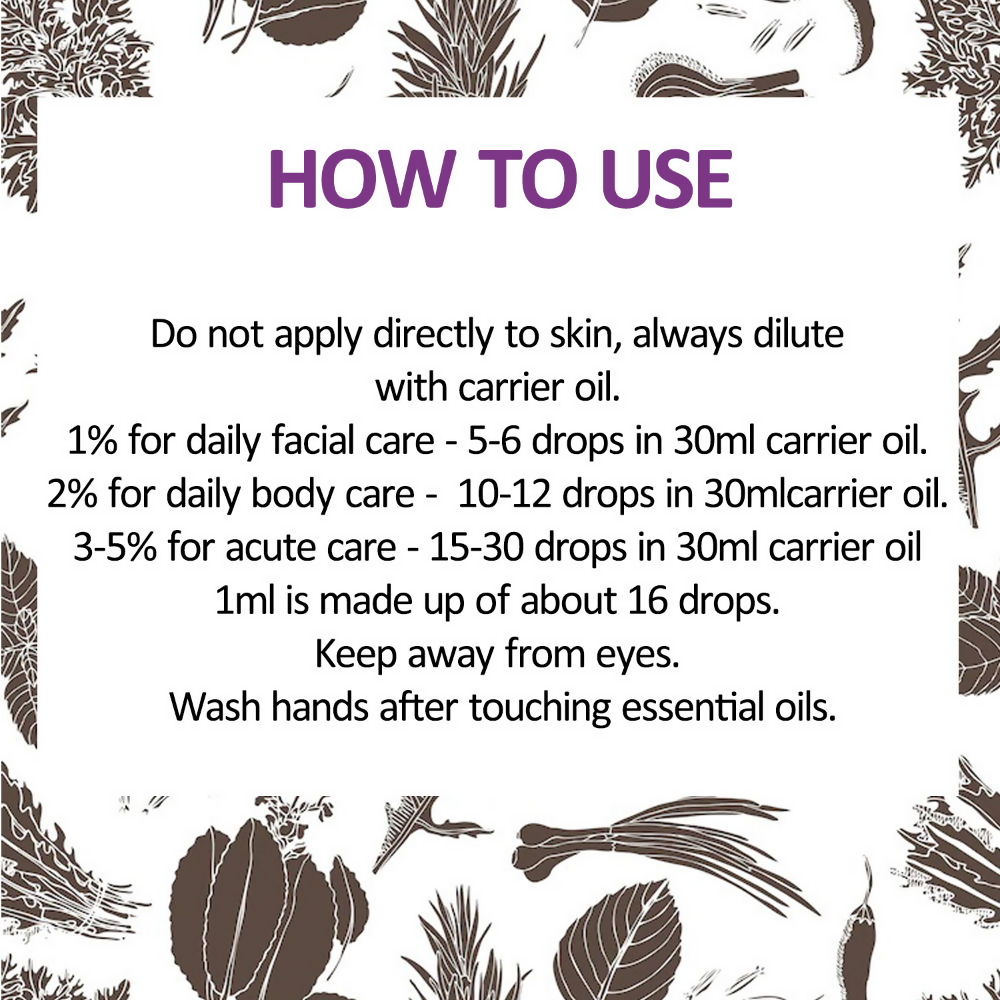 HOW TO USE

Do not apply directly to skin, always dilute with carrier oil.
1% for daily facial care - 5-6 drops in 30ml carrier oil.
2% for daily body care - 10-12 drops in 30mlcarrier oil.
3-5% for acute care - 15-30 drops in 30ml carrier oil
1ml is made up of about 16 drops.
Keep away from eyes.
Wash hands after touching essential oils.