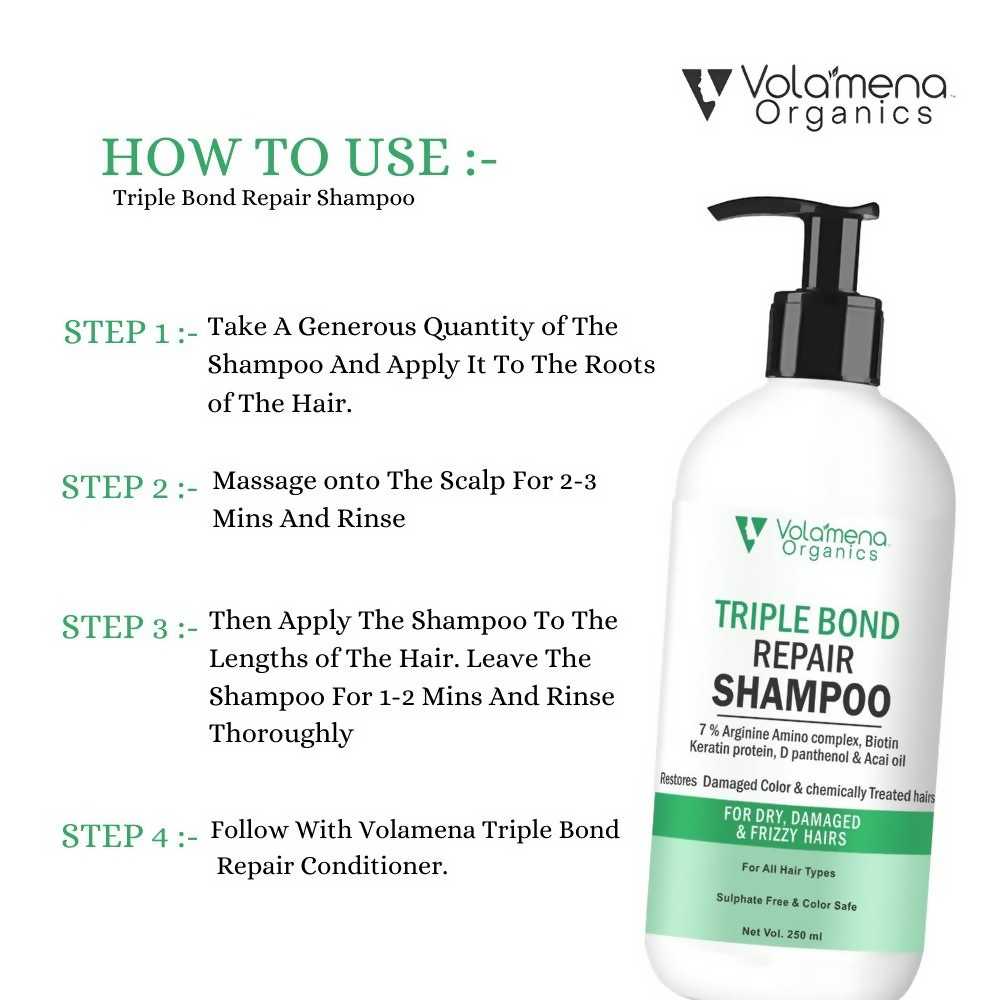 Volamena Organics

HOW TO USE :-
Triple Bond Repair Shampoo

STEP 1 :- Take A Generous Quantity of The Shampoo And Apply It To The Roots of The Hair.

STEP 2 :- Massage onto The Scalp For 2-3 Mins And Rinse

STEP 3 :- Then Apply The Shampoo To The Lengths of The Hair. Leave The Shampoo For 1-2 Mins And Rinse Thoroughly

STEP 4 :- Follow With Volamena Triple Bond Repair Conditioner.

Volamena Organics

TRIPLE BOND REPAIR SHAMPOO

7 % Arginine Amino complex, Biotin Keratin protein, D panthenol & Acai oil

Restores Damaged Color & chemically Treated hairs

FOR DRY, DAMAGED & FRIZZY HAIRS

For All Hair Types

Sulphate Free & Color Safe

Net Vol. 250 ml