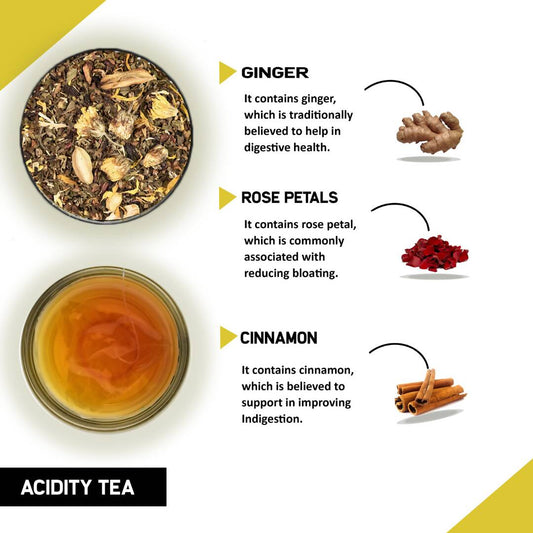 GINGER

It contains ginger, which is traditionally believed to help in digestive health.

ROSE PETALS

It contains rose petal, which is commonly associated with reducing bloating.

CINNAMON

It contains cinnamon, which is believed to support in improving Indigestion.

ACIDITY TEA