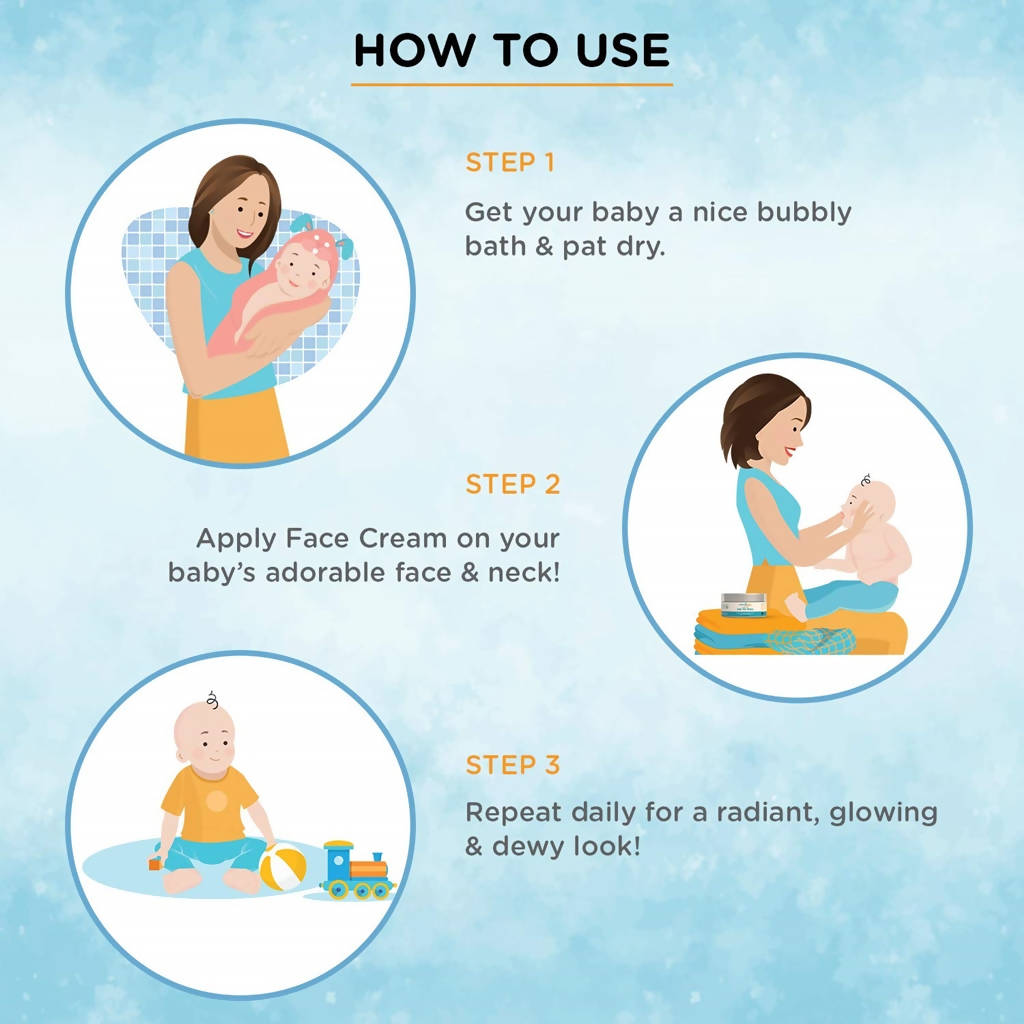 HOW TO USE

STEP 1

Get your baby a nice bubbly bath & pat dry.

STEP 2

Apply Face Cream on your baby's adorable face & neck!

STEP 3

Repeat daily for a radiant, glowing & dewy look!