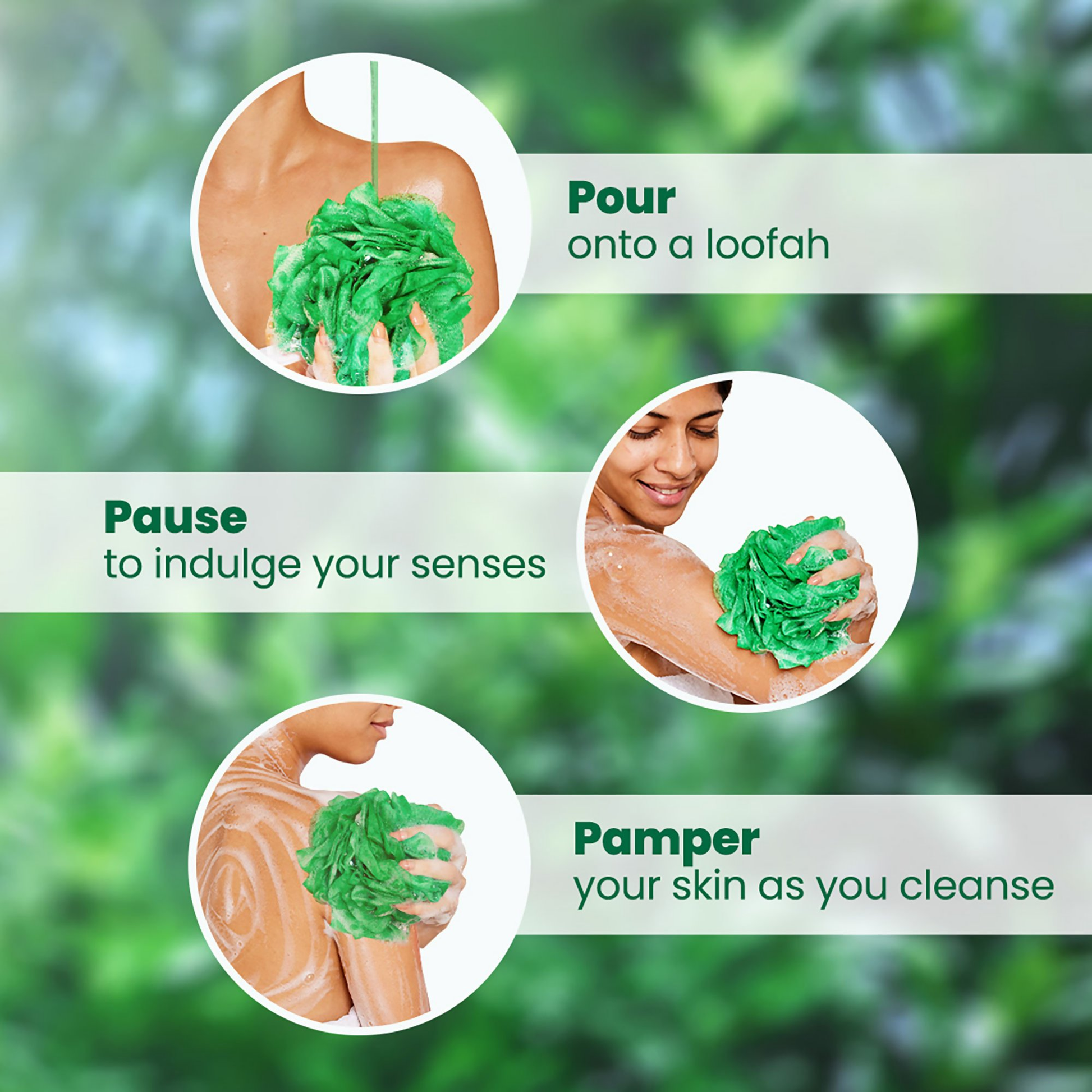 Pour
onto a loofah

Pause
to indulge your senses

Pamper
your skin as you cleanse